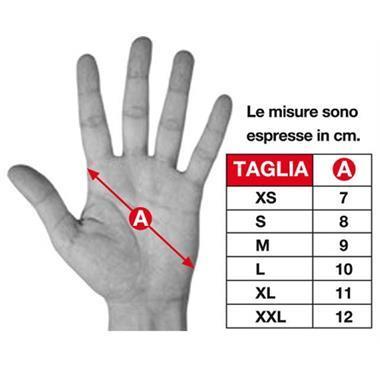 A

Le misure sono espresse in cm.

| TAGLIA | A |
|---|---|
| XS | 7 |
| S | 8 |
| M | 9 |
| L | 10 |
| XL | 11 |
| XXL | 12 |